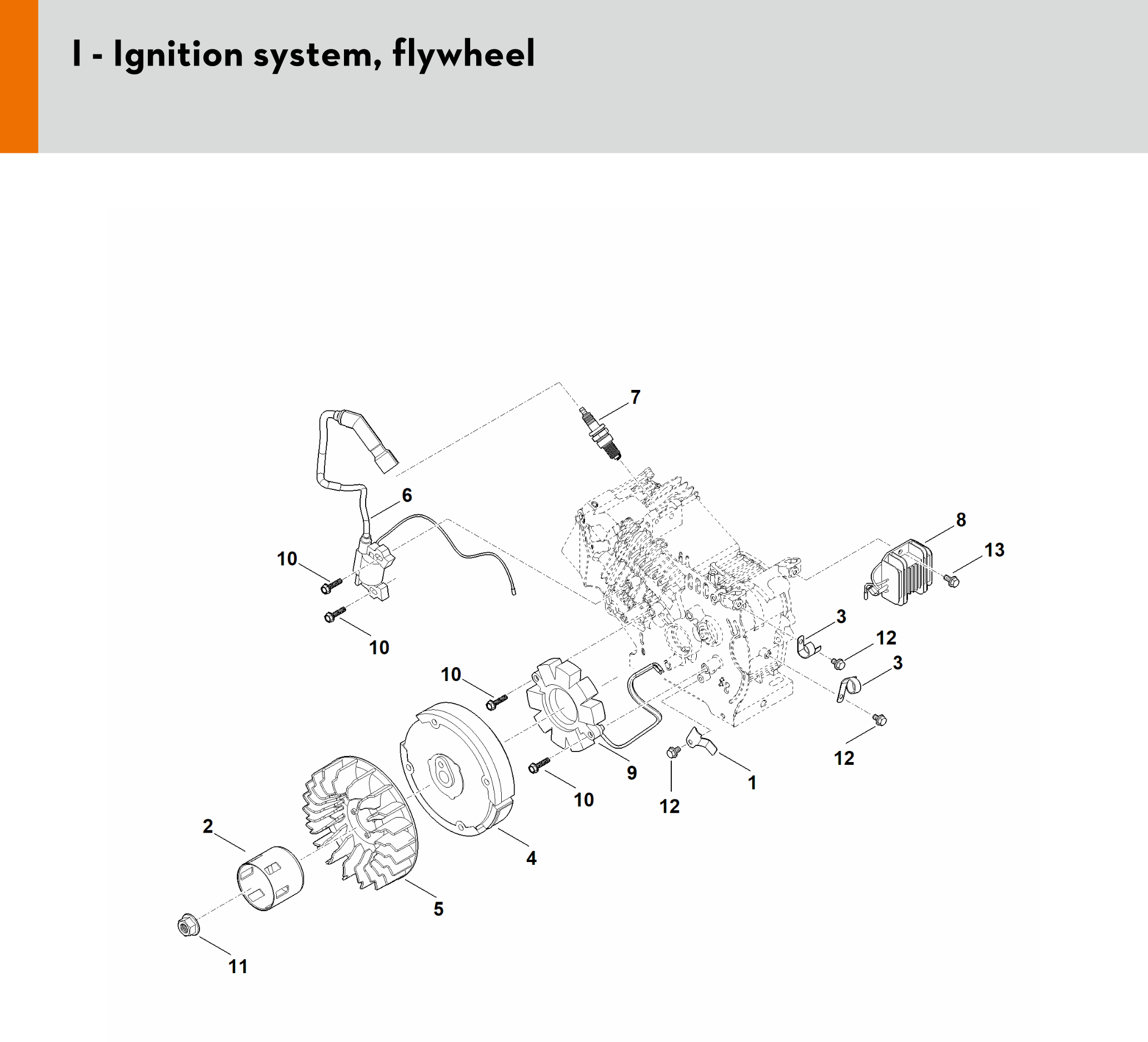 I - Ignition system, flywheel

7
6
8
13
10
10
3
12
3
10
12
9
1
10
12
2
4
5
11